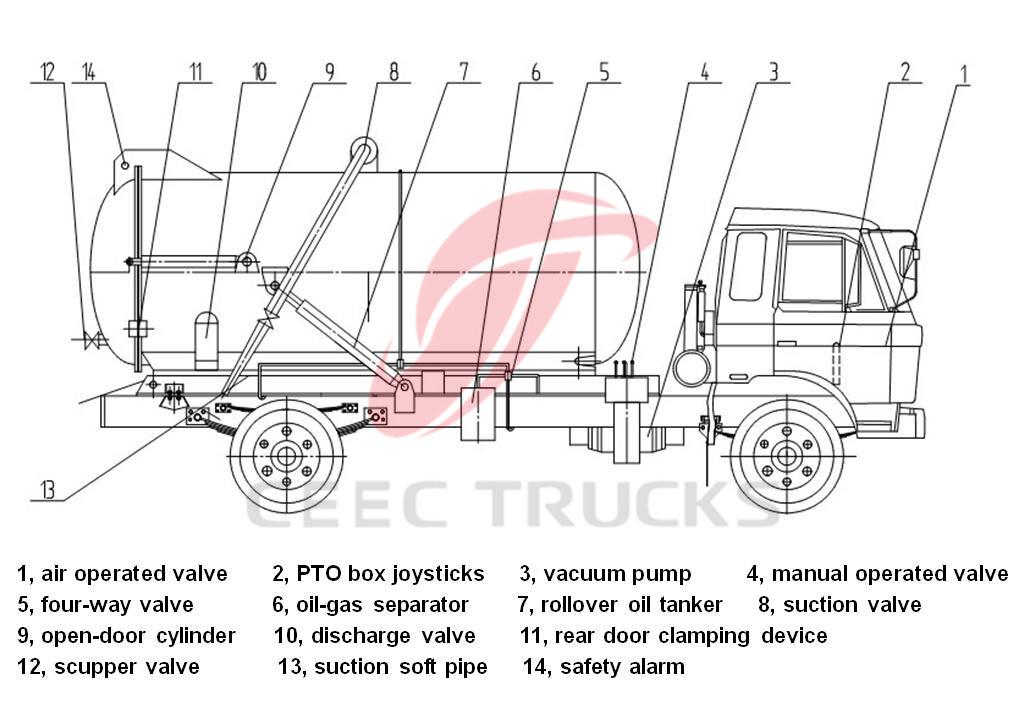 12 14 11 10 9 8 7 6 5 4 3 2 1

13

CEEC TRUCKS

1, air operated valve
2, PTO box joysticks
3, vacuum pump
4, manual operated valve
5, four-way valve
6, oil-gas separator
7, rollover oil tanker
8, suction valve
9, open-door cylinder
10, discharge valve
11, rear door clamping device
12, scupper valve
13, suction soft pipe
14, safety alarm